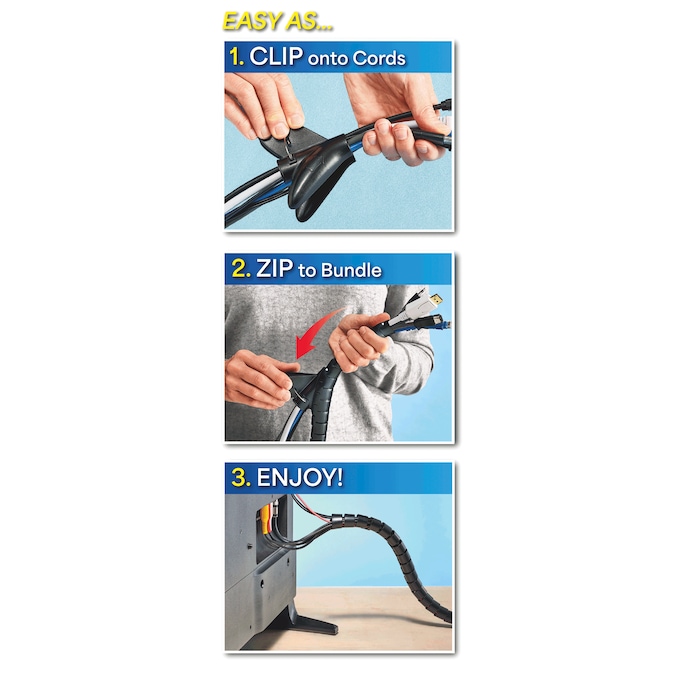 EASY AS...

1. CLIP onto Cords

2. ZIP to Bundle

3. ENJOY!