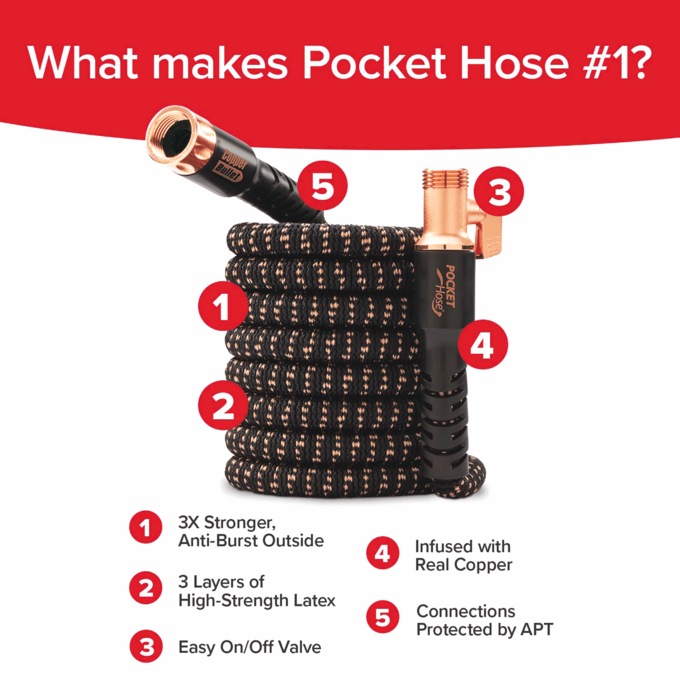 What makes Pocket Hose #1?

Copper Bullet

5

3

POCKET Hose

1

4

2

1 3X Stronger, Anti-Burst Outside

2 3 Layers of High-Strength Latex

3 Easy On/Off Valve

4 Infused with Real Copper

5 Connections Protected by APT